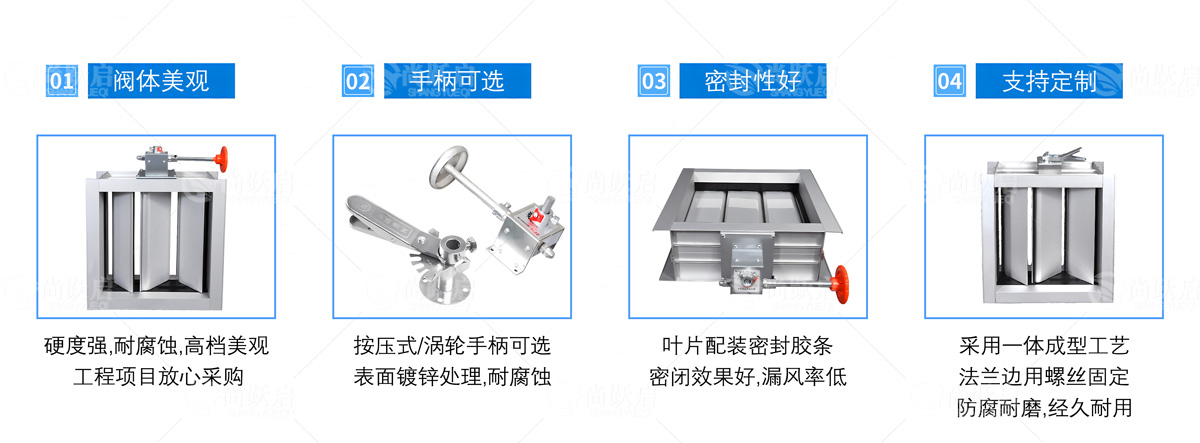 01 阀体美观

硬度强,耐腐蚀,高档美观
工程项目放心采购

02 手柄可选

按压式/涡轮手柄可选
表面镀锌处理,耐腐蚀

03 密封性好

叶片配装密封胶条
密闭效果好,漏风率低

04 支持定制

采用一体成型工艺
法兰边用螺丝固定
防腐耐磨,经久耐用